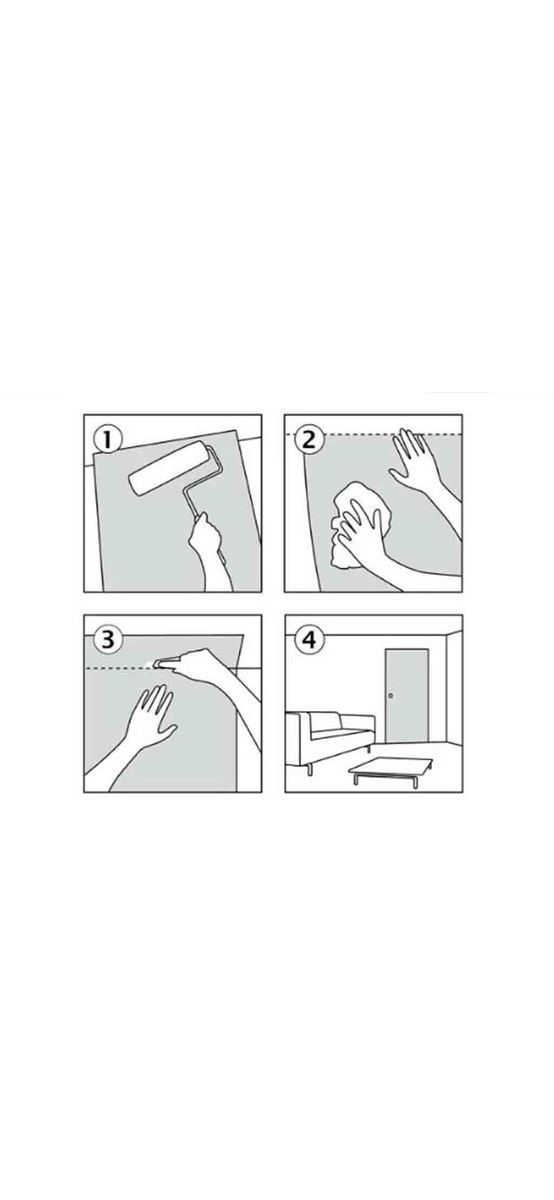 1
2
3
4