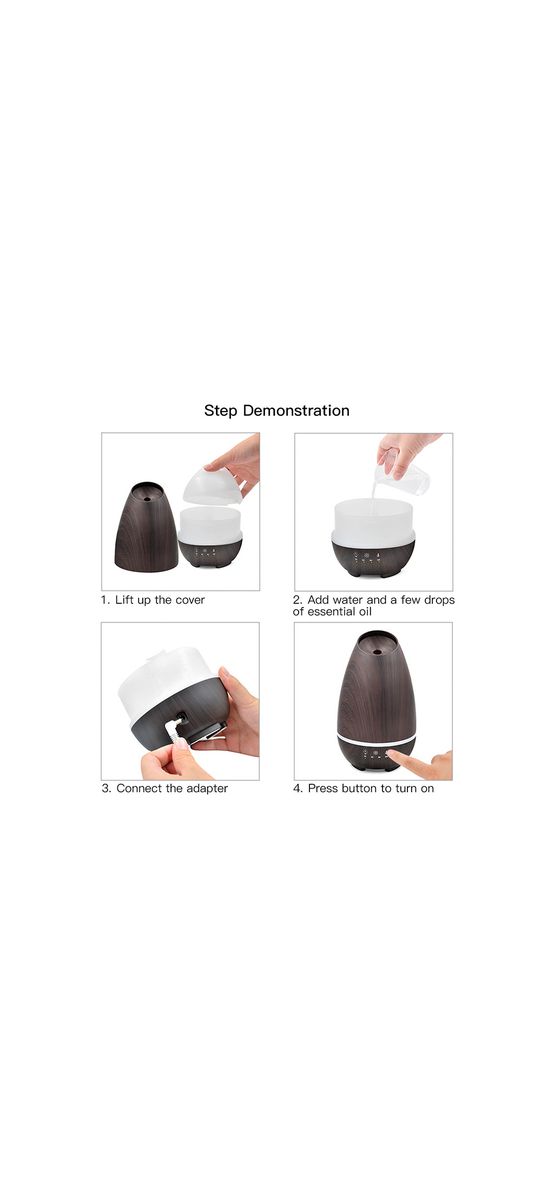 Step Demonstration

1. Lift up the cover

2. Add water and a few drops of essential oil

3. Connect the adapter

4. Press button to turn on