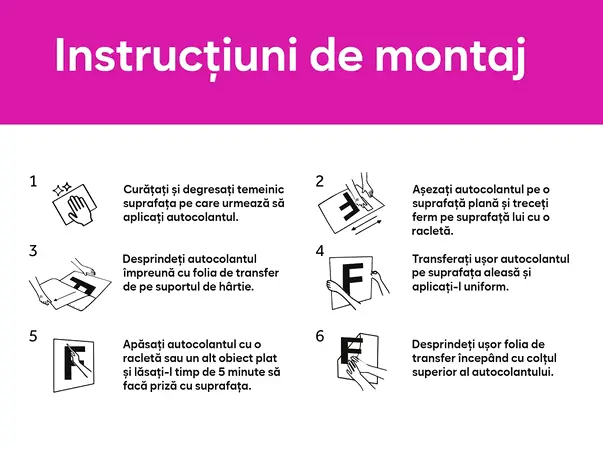 Instrucțiuni de montaj

1

Curățați și degresați temeinic suprafața pe care urmează să aplicați autocolantul.

2

Așezați autocolantul pe o suprafață plană și treceți ferm pe suprafață lui cu o racletă.

3

Desprindeți autocolantul împreună cu folia de transfer de pe suportul de hârtie.

4

Transferați ușor autocolantul pe suprafața aleasă și aplicați-l uniform.

5

Apăsați autocolantul cu o racletă sau un alt obiect plat și lăsați-l timp de 5 minute să facă priză cu suprafața.

6

Desprindeți ușor folia de transfer începând cu colțul superior al autocolantului.