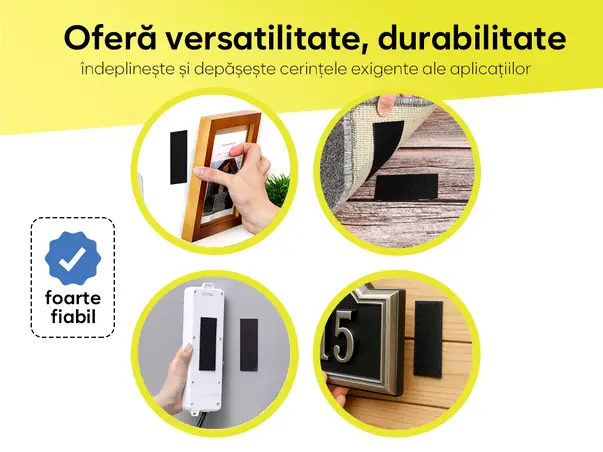 Oferă versatilitate, durabilitate

îndeplinește și depășește cerințele exigente ale aplicațiilor

foarte fiabil

15