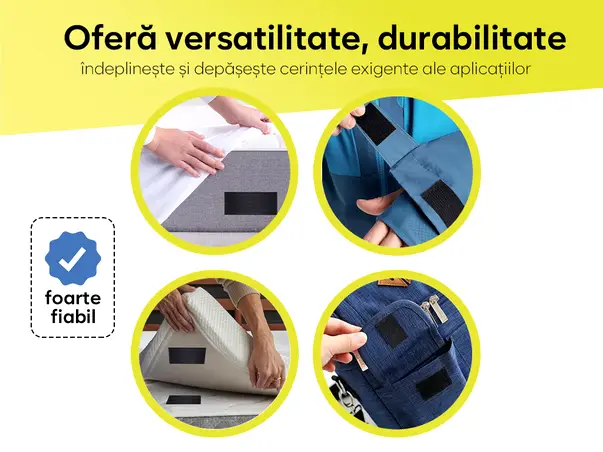 Oferă versatilitate, durabilitate
îndeplinește și depășește cerințele exigente ale aplicațiilor

foarte fiabil