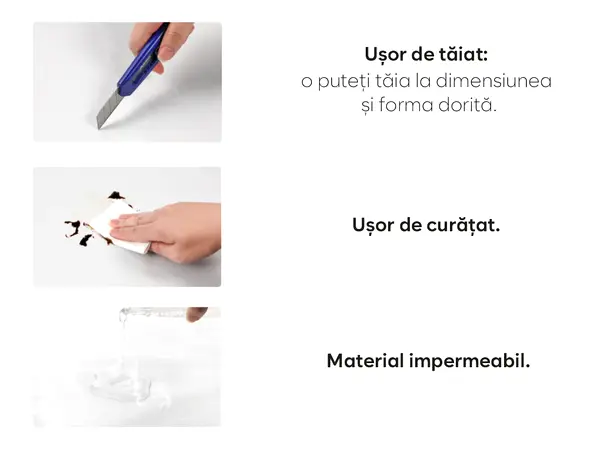 Ușor de tăiat:
o puteți tăia la dimensiunea și forma dorită.

Ușor de curățat.

Material impermeabil.