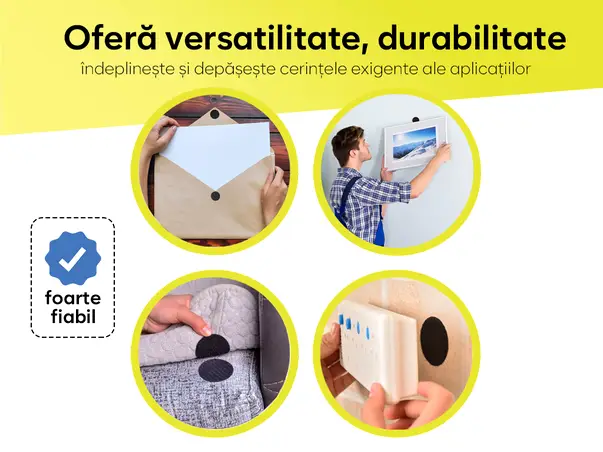 Oferă versatilitate, durabilitate
îndeplinește și depășește cerințele exigente ale aplicațiilor

foarte fiabil