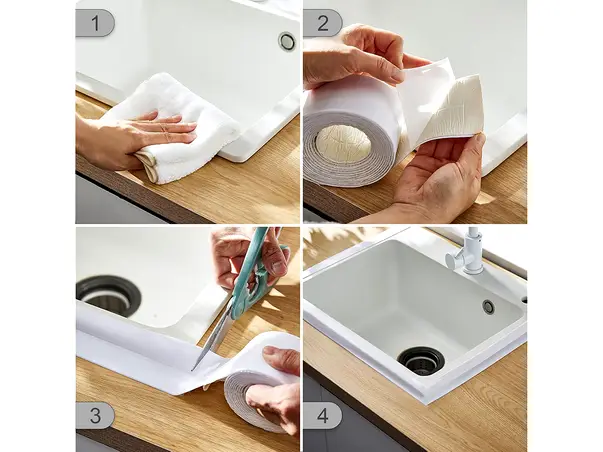 1
2
3
4