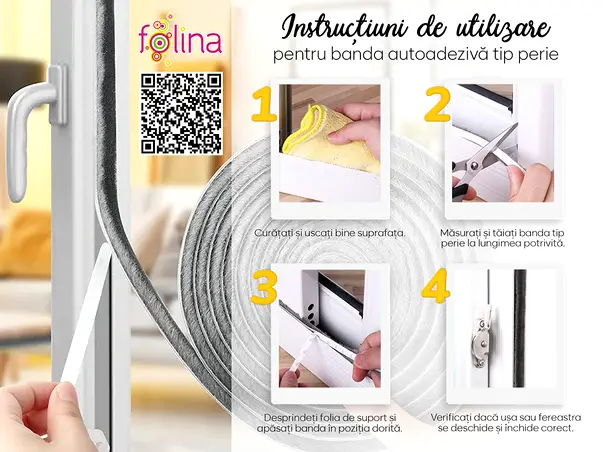 folina

Instrucțiuni de utilizare
pentru banda autoadezivă tip perie

1

Curățați și uscați bine suprafața.

2

Măsurați și tăiați banda tip perie la lungimea potrivită.

3

Desprindeți folia de suport și apăsați banda în poziția dorită.

4

Verificați dacă ușa sau fereastra se deschide și închide corect.