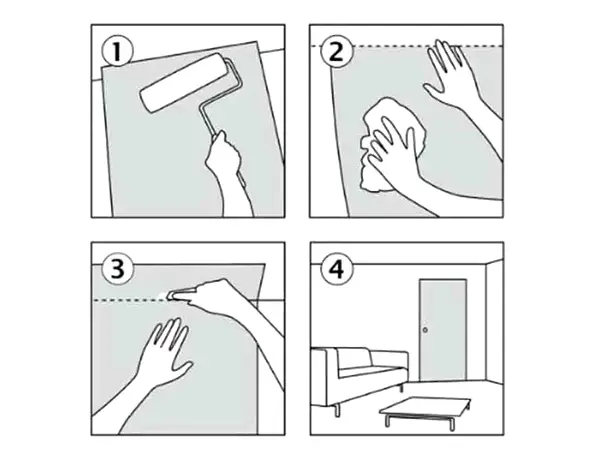 1

2

3

4