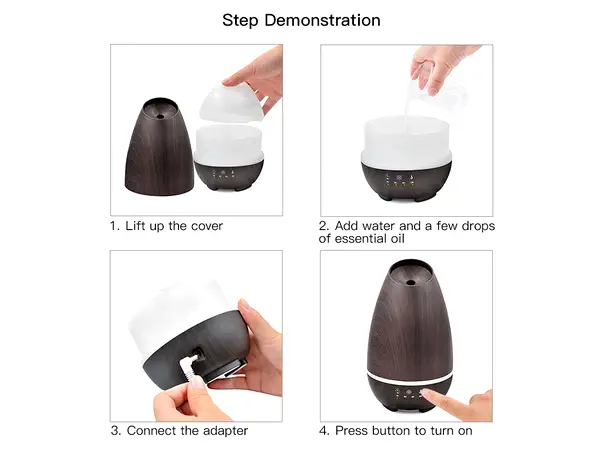 Step Demonstration

1. Lift up the cover

2. Add water and a few drops of essential oil

3. Connect the adapter

4. Press button to turn on