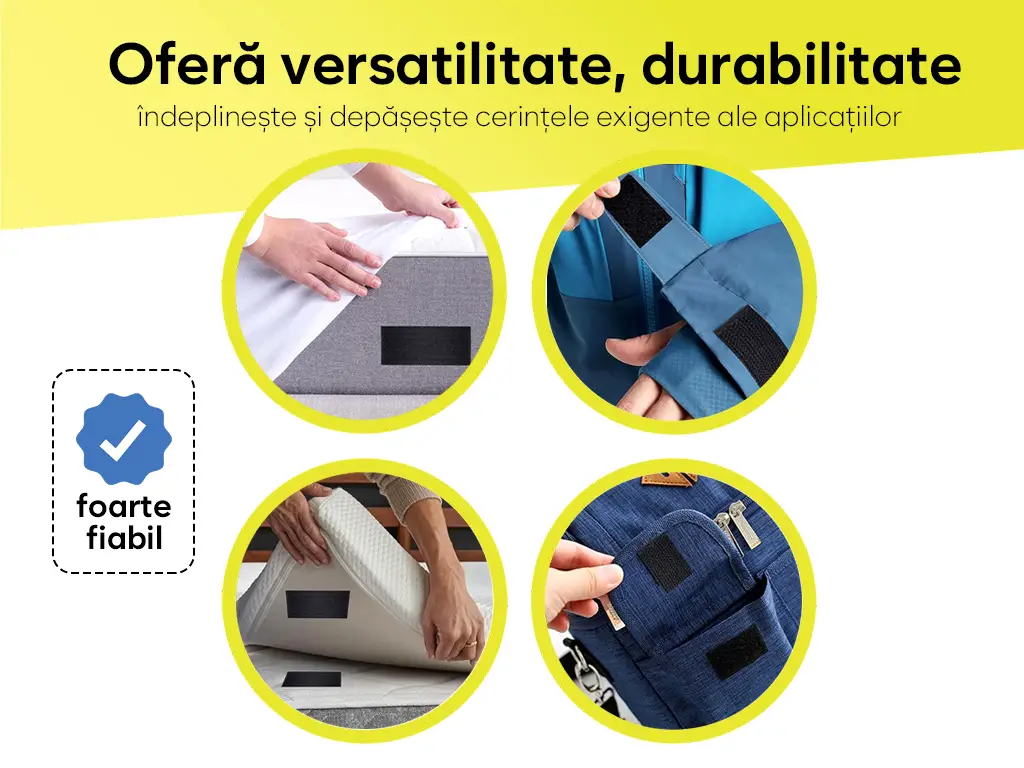 Oferă versatilitate, durabilitate
îndeplinește și depășește cerințele exigente ale aplicațiilor

foarte fiabil