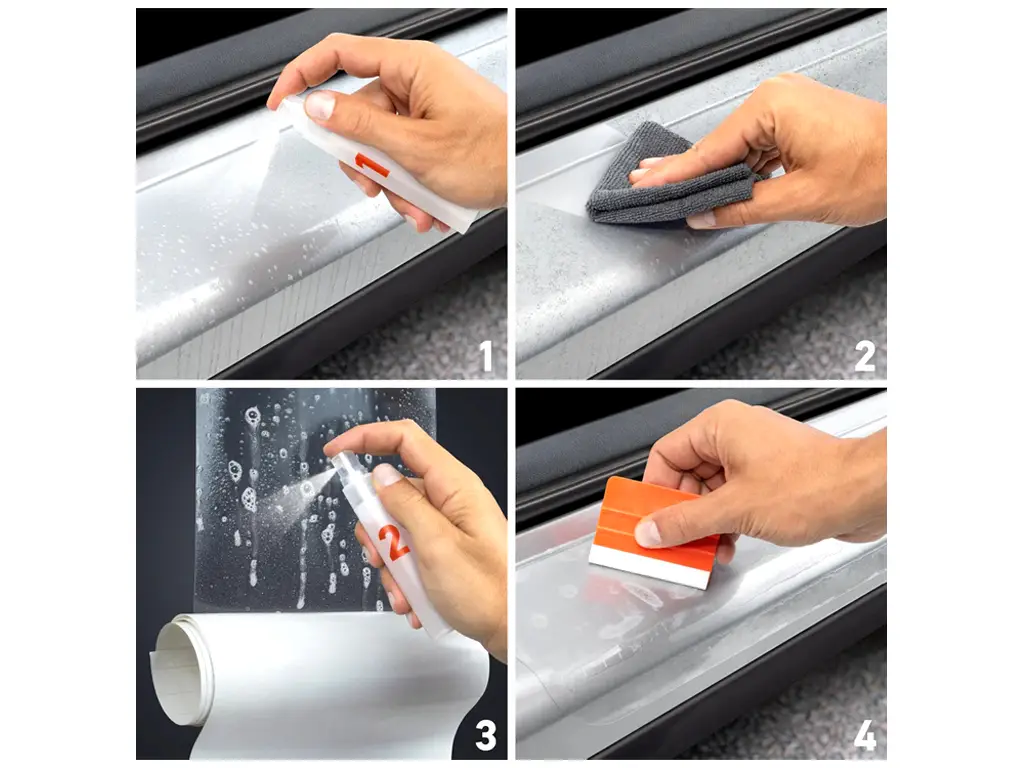 1

1

2

2

3

4