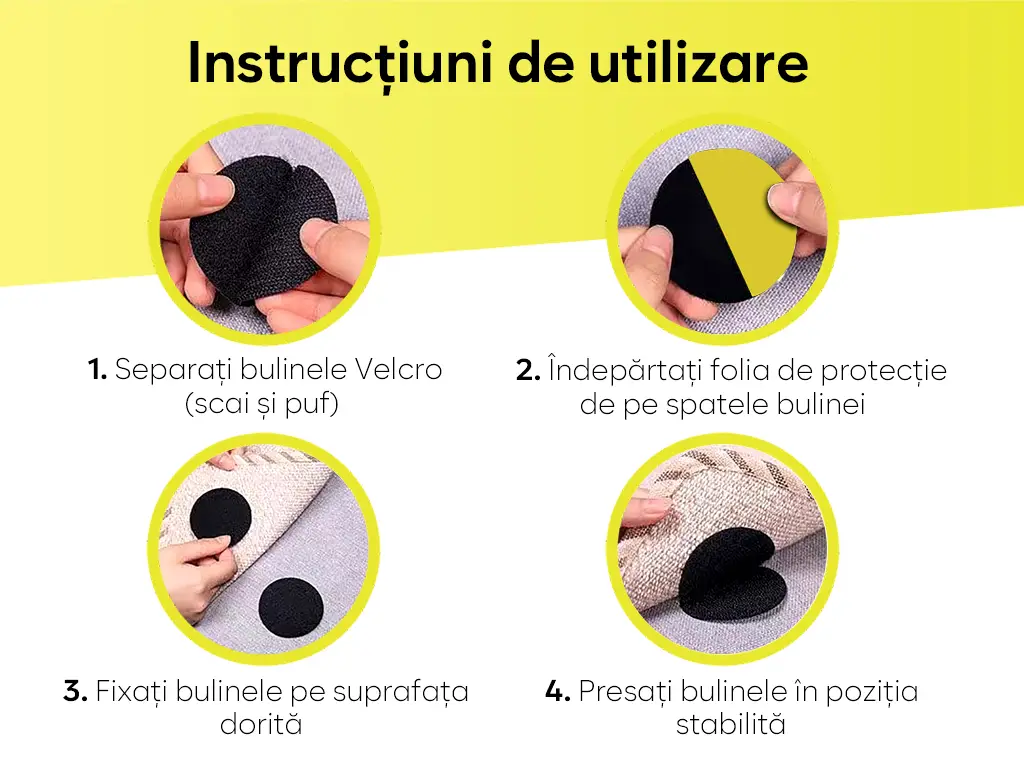 Instrucțiuni de utilizare

1. Separați bulinele Velcro (scai și puf)

2. Îndepărtați folia de protecție de pe spatele bulinei

3. Fixați bulinele pe suprafața dorită

4. Presați bulinele în poziția stabilită