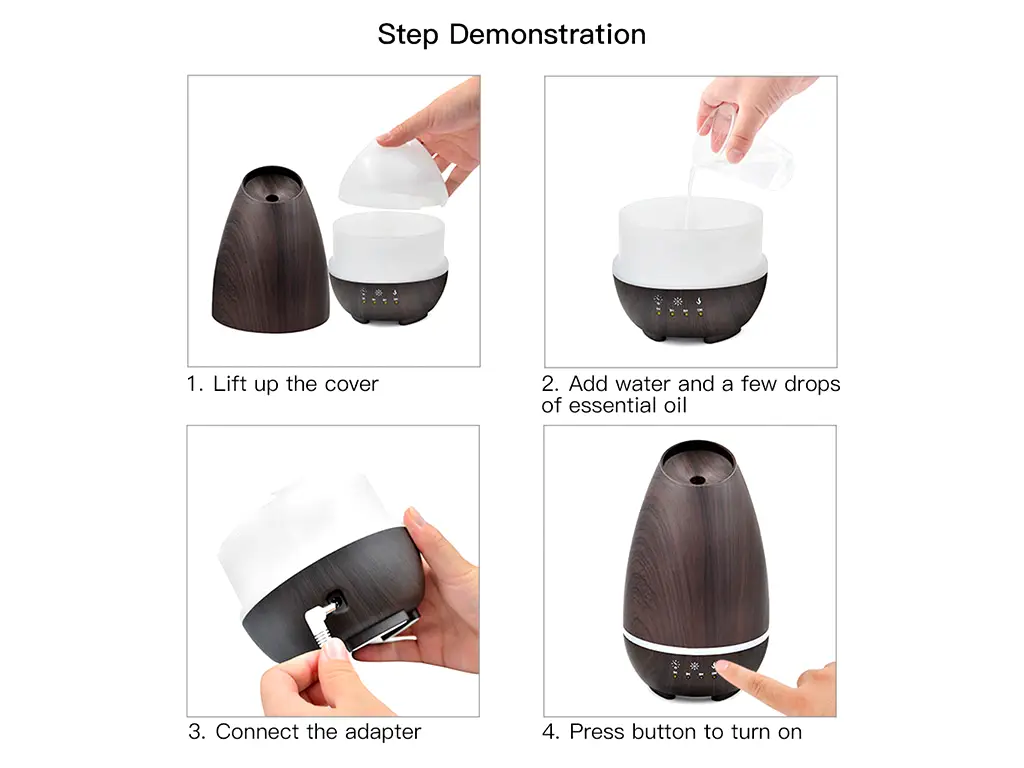 Step Demonstration

1. Lift up the cover

2. Add water and a few drops of essential oil

3. Connect the adapter

4. Press button to turn on